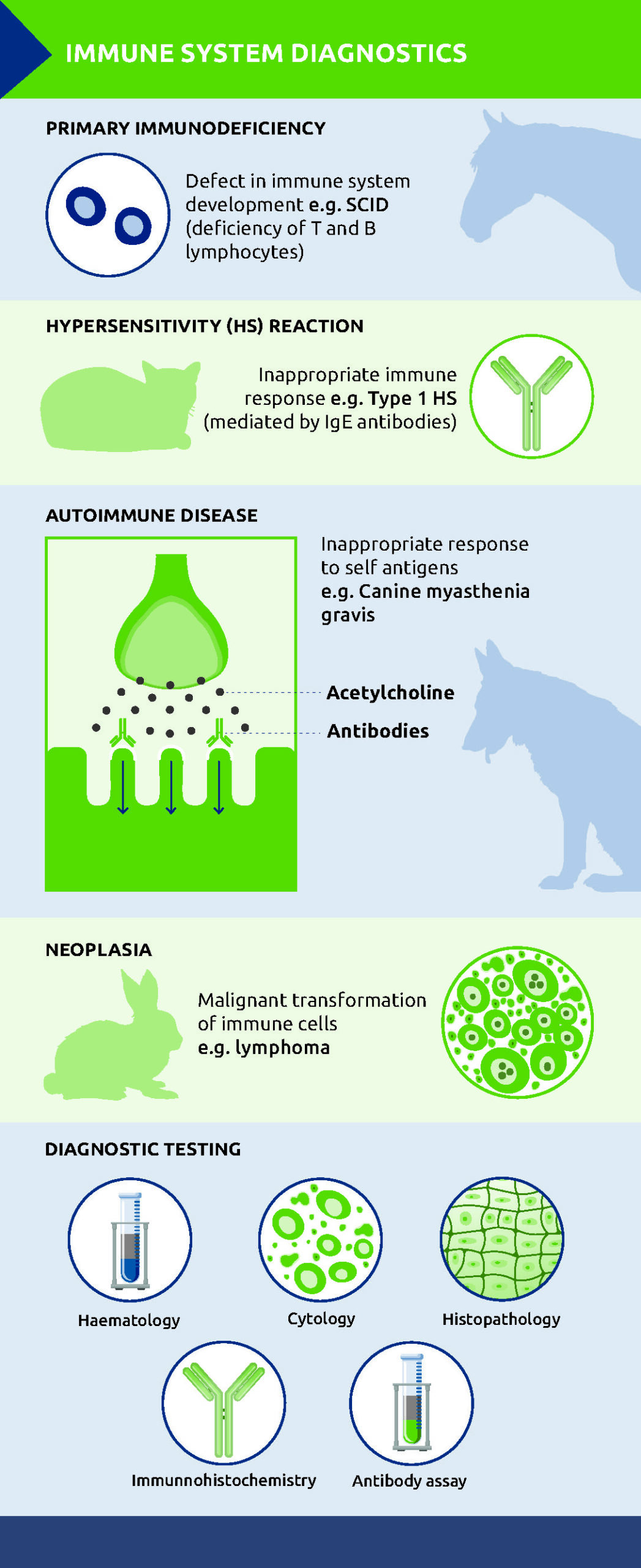 IMMUNE SYSTEM DIAGNOSTICS

PRIMARY IMMUNODEFICIENCY

Defect in immune system development e.g. SCID (deficiency of T and B lymphocytes)

HYPERSENSITIVITY (HS) REACTION

Inappropriate immune response e.g. Type 1 HS (mediated by IgE antibodies)

AUTOIMMUNE DISEASE

Inappropriate response to self antigens e.g. Canine myasthenia gravis

Acetylcholine

Antibodies

NEOPLASIA

Malignant transformation of immune cells e.g. lymphoma

DIAGNOSTIC TESTING

Haematology

Cytology

Histopathology

Immunnohistochemistry

Antibody assay